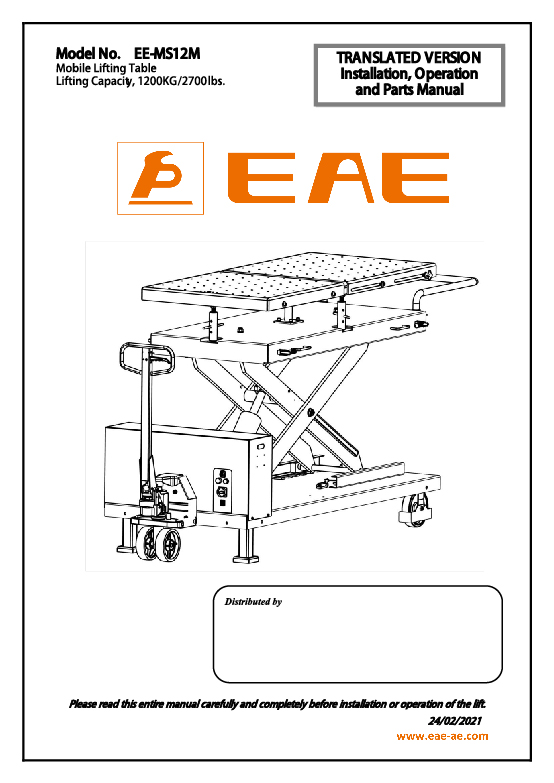 Model No. EE-MS12M
Mobile Lifting Table
Lifting Capacity, 1200KG/2700lbs.

TRANSLATED VERSION
Installation, Operation
and Parts Manual

EAE

Distributed by

Please read this entire manual carefully and completely before installation or operation of the lift.
24/02/2021
www.eae-ae.com